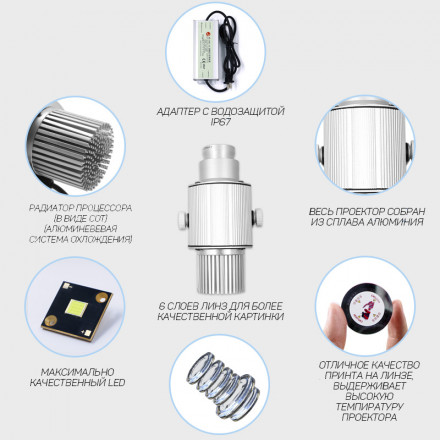 АДАПТЕР С ВОДОЗАЩИТОЙ IP67

РАДИАТОР ПРОЦЕССОРА (В ВИДЕ СОТ) (АЛЮМИНЕВЕВАЯ СИСТЕМА ОХЛОЖДЕНИЯ)

ВЕСЬ ПРОЕКТОР СОБРАН ИЗ СПЛАВА АЛЮМИНИЯ

6 СЛОЕВ ЛИНЗ ДЛЯ БОЛЕЕ КАЧЕСТВЕННОЙ КАРТИНКИ

МАКСИМАЛЬНО КАЧЕСТВЕННЫЙ LED

ОТЛИЧНОЕ КАЧЕСТВО ПРИНТА НА ЛИНЗЕ, ВЫДЕРЖИВАЕТ ВЫСОКУЮ ТЕМПИРАТУРУ ПРОЕКТОРА