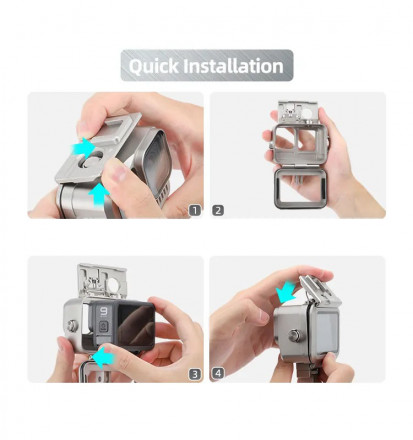 Quick Installation

1

2

9

3

4