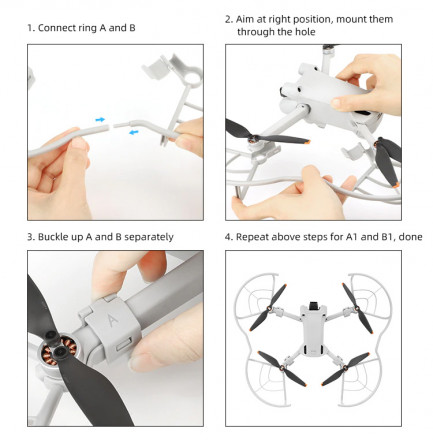 1. Connect ring A and B

2. Aim at right position, mount them through the hole

3. Buckle up A and B separately

A

4. Repeat above steps for A1 and B1, done